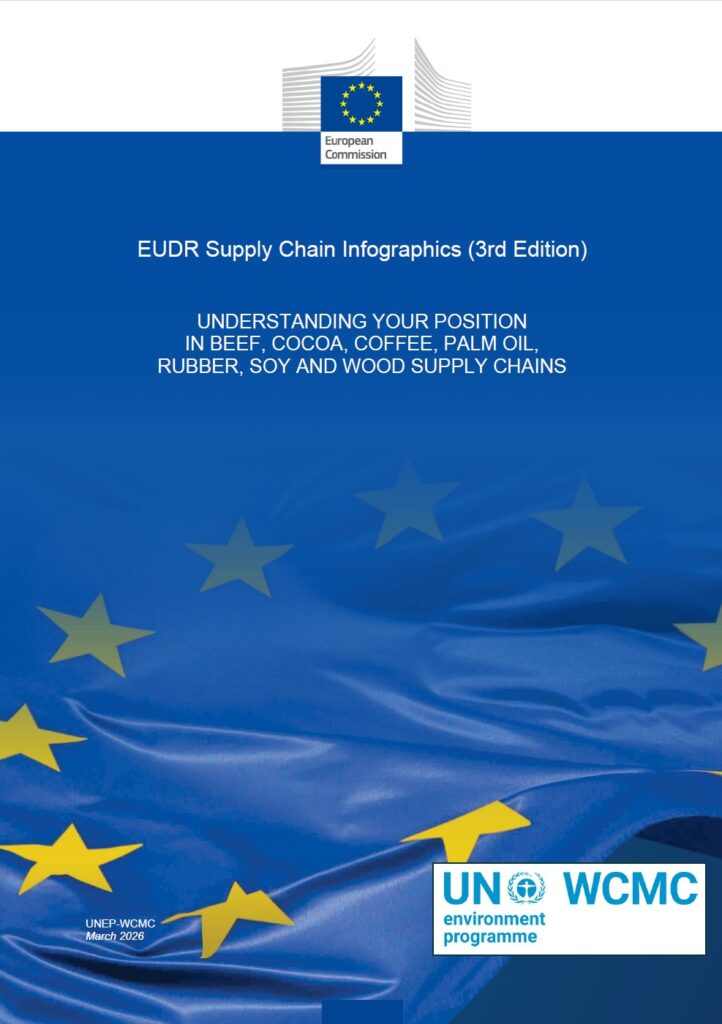 European Commission

EUDR Supply Chain Infographics (3rd Edition)

UNDERSTANDING YOUR POSITION IN BEEF, COCOA, COFFEE, PALM OIL, RUBBER, SOY AND WOOD SUPPLY CHAINS

UNEP-WCMC
March 2026

UN environment programme WCMC